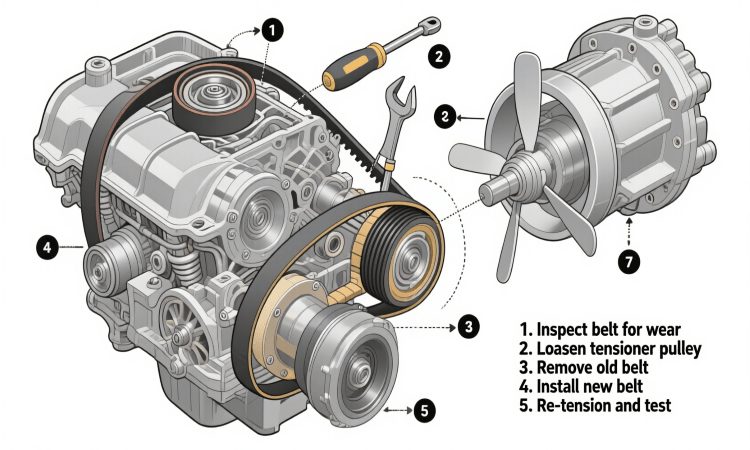 1
2
2
4
7
3
5

1. Inspect belt for wear
2. Loasen tensioner pulley
3. Remove old belt
4. Install new belt
5. Re-tension and test